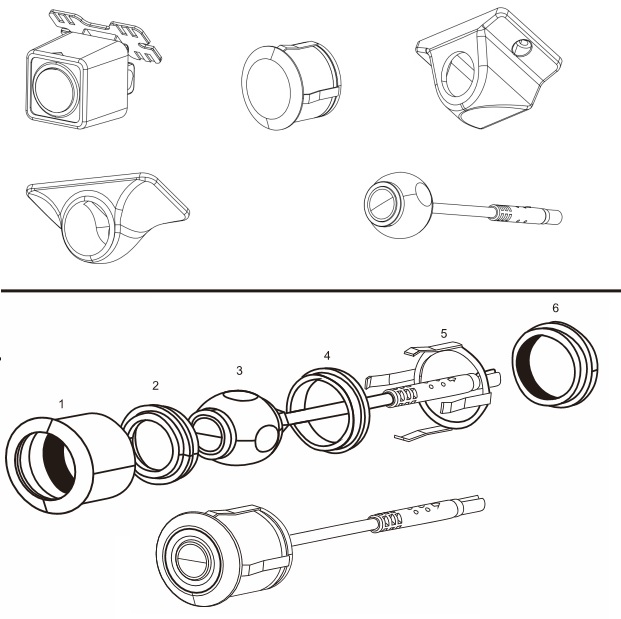 1
2
3
4
5
6